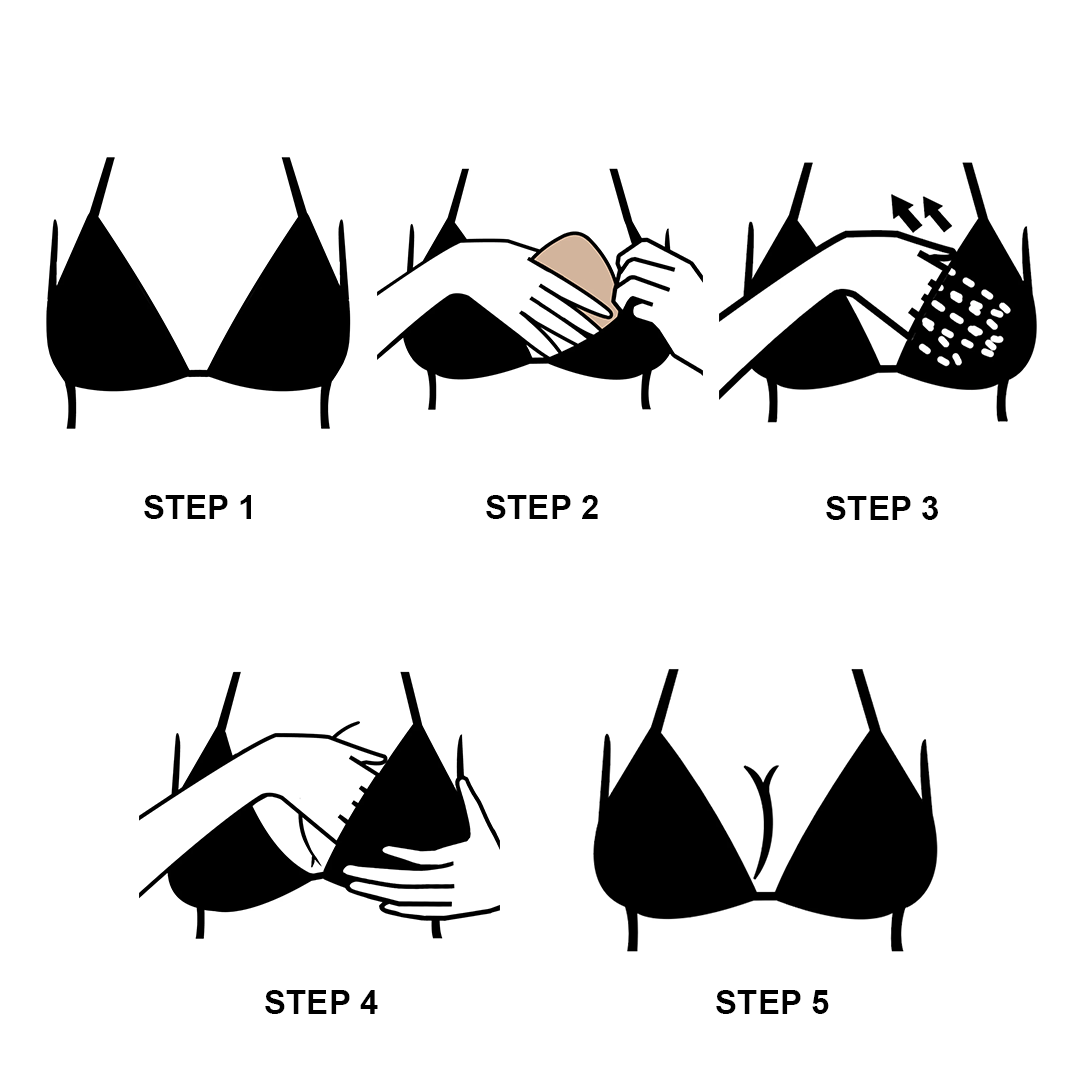 STEP 1

STEP 2

STEP 3

STEP 4

STEP 5